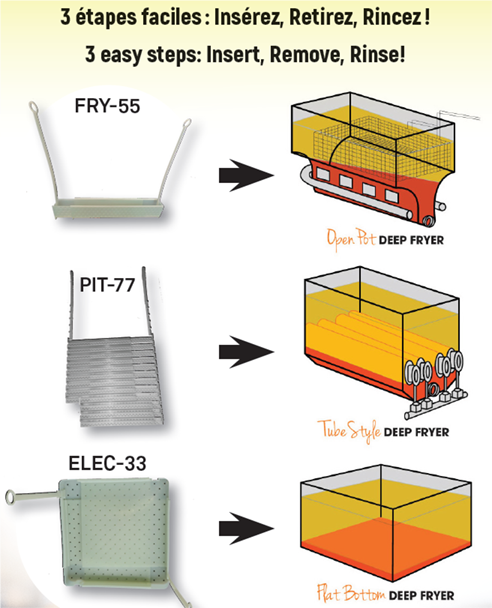 3 étapes faciles : Insérez, Retirez, Rincez !

3 easy steps: Insert, Remove, Rinse!

FRY-55

Open Pot DEEP FRYER

PIT-77

Tube Style DEEP FRYER

ELEC-33

Flat Bottom DEEP FRYER